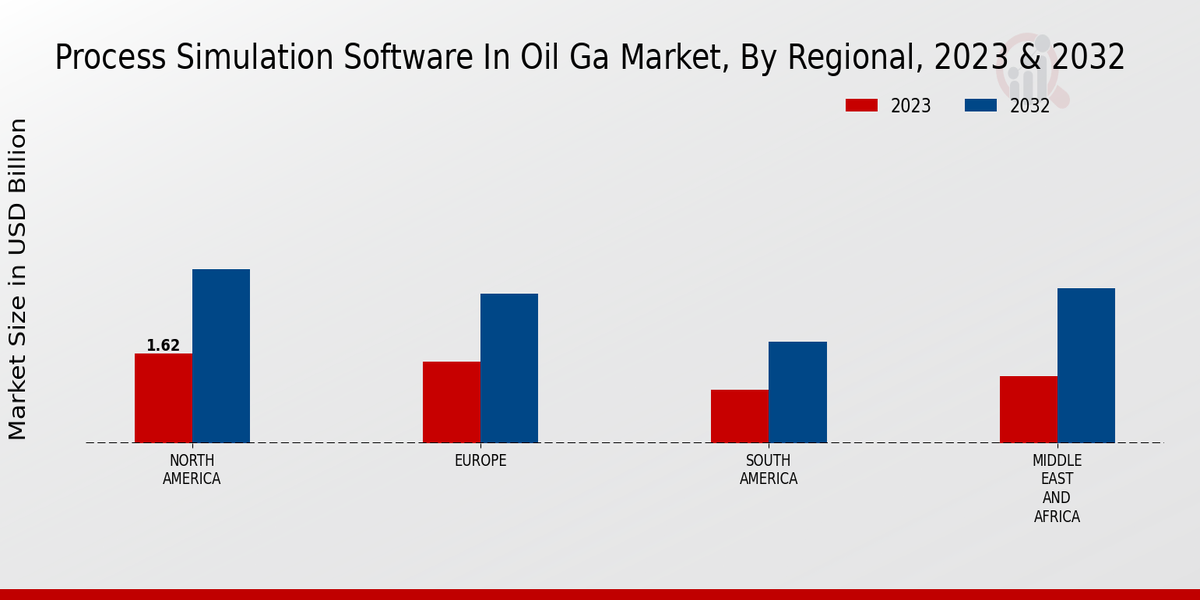 Process Simulation Software In Oil Ga Market, By Regional, 2023 & 2032

2023
2032

Market Size in USD Billion

1.62

NORTH AMERICA

EUROPE

SOUTH AMERICA

MIDDLE EAST AND AFRICA