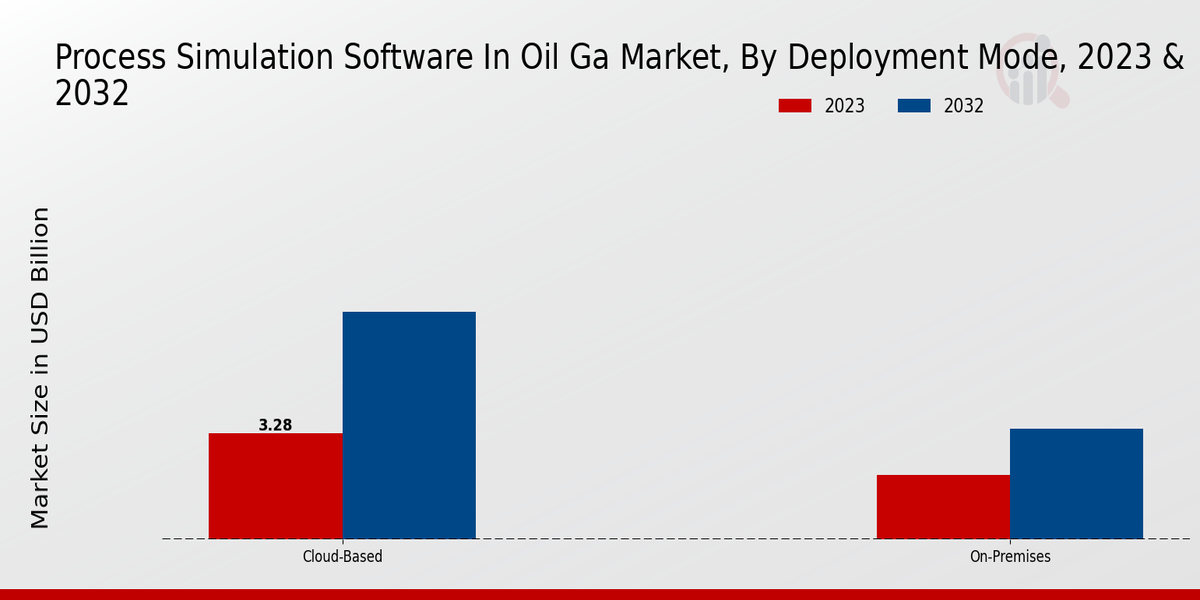 Process Simulation Software In Oil Ga Market, By Deployment Mode, 2023 & 2032

2023
2032

Market Size in USD Billion

3.28

Cloud-Based
On-Premises