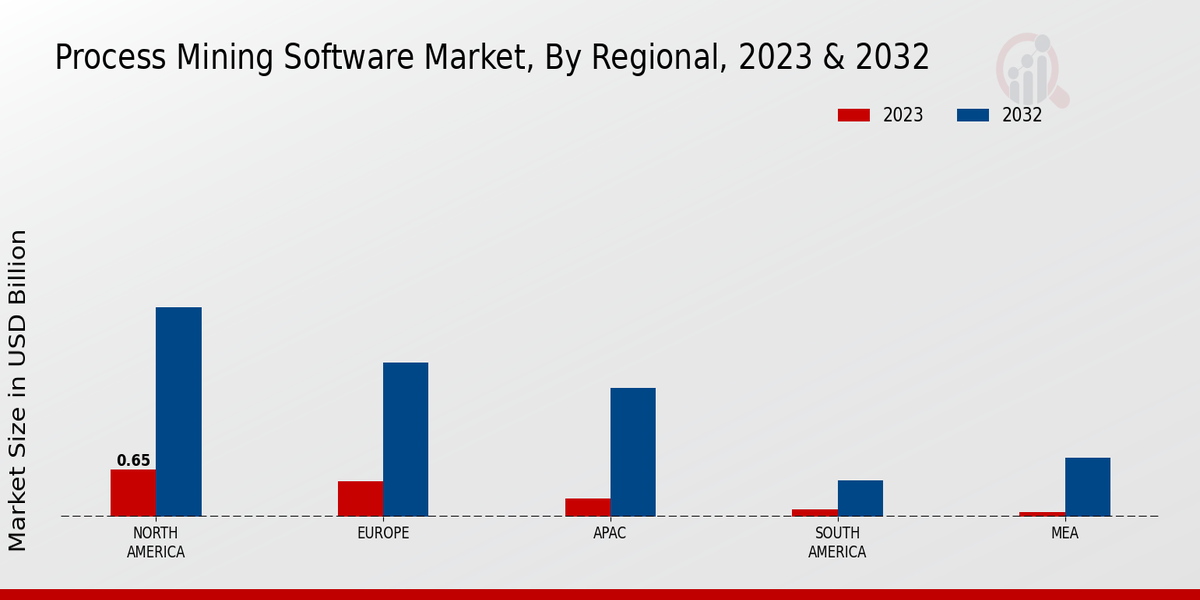 Process Mining Software Market, By Regional, 2023 & 2032

2023 2032

Market Size in USD Billion

0.65

NORTH AMERICA

EUROPE

APAC

SOUTH AMERICA

MEA