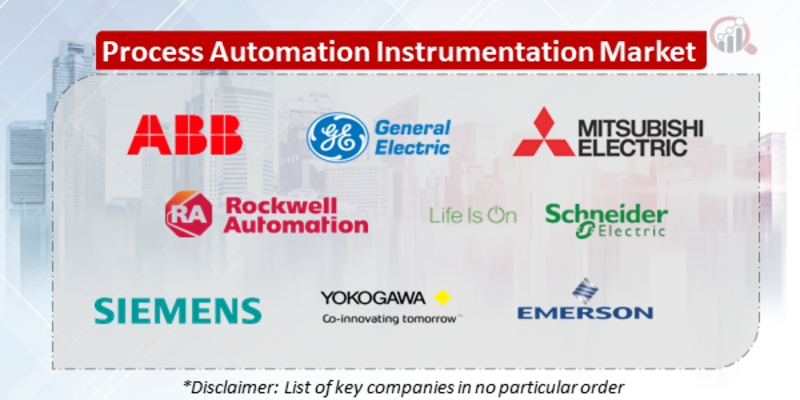 Process Automation Instrumentation Market

ABB

GE General Electric

MITSUBISHI ELECTRIC

RA Rockwell Automation

Life Is On Schneider Electric

SIEMENS

YOKOGAWA
Co-innovating tomorrow™

EMERSON

*Disclaimer: List of key companies in no particular order