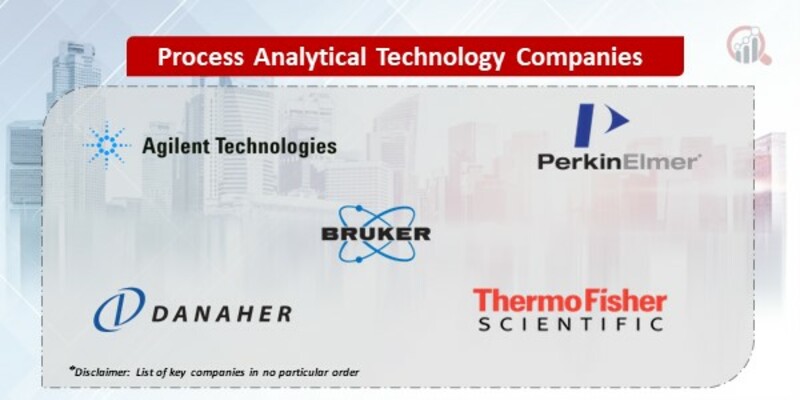 Process Analytical Technology Companies

Agilent Technologies

PerkinElmer

BRUKER

DANAHER

ThermoFisher SCIENTIFIC

*Disclaimer: List of key companies in no particular order