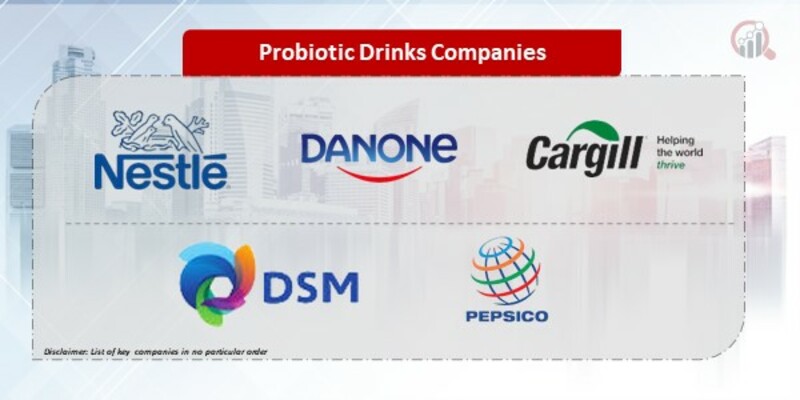 Probiotic Drinks Companies

Nestlé

DANONE

Cargill Helping the world thrive

DSM

PEPSICO

Disclaimer: List of key companies in no particular order