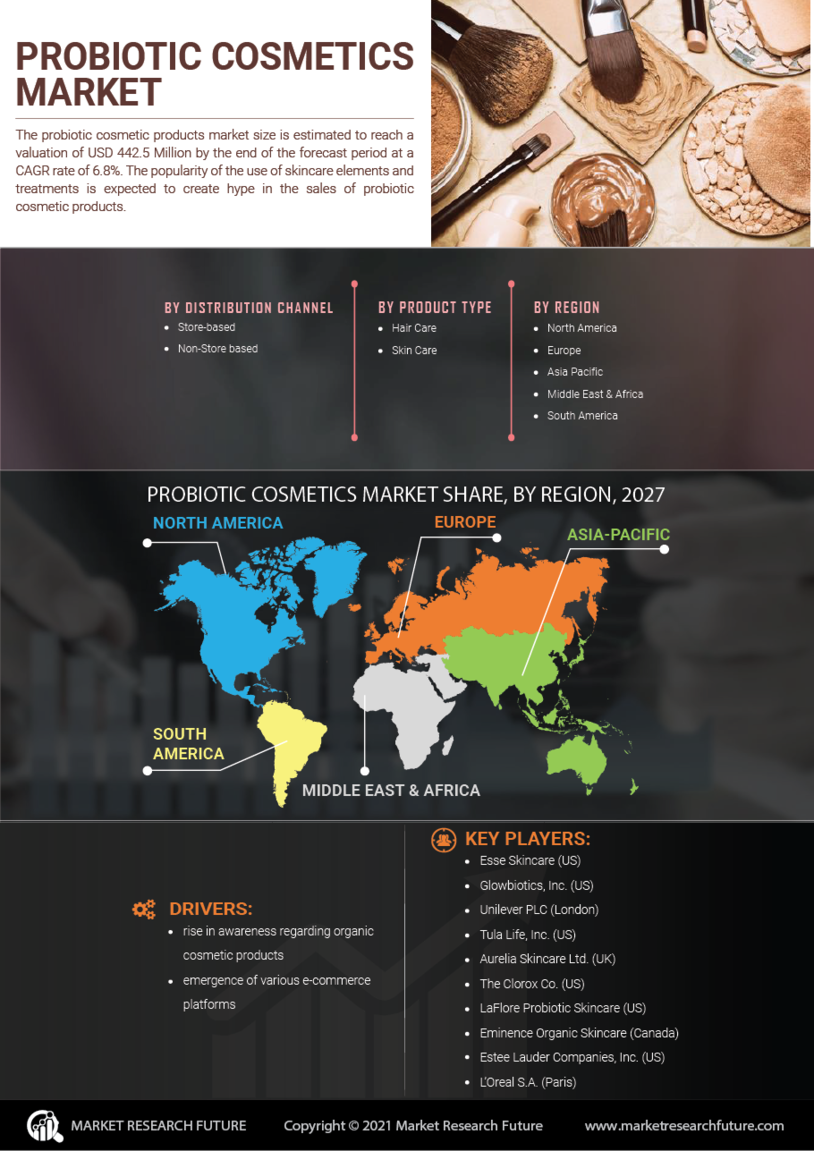 PROBIOTIC COSMETICS MARKET

The probiotic cosmetic products market size is estimated to reach a valuation of USD 442.5 Million by the end of the forecast period at a CAGR rate of 6.8%. The popularity of the use of skincare elements and treatments is expected to create hype in the sales of probiotic cosmetic products.

BY DISTRIBUTION CHANNEL
- Store-based
- Non-Store based

BY PRODUCT TYPE
- Hair Care
- Skin Care

BY REGION
- North America
- Europe
- Asia Pacific
- Middle East & Africa
- South America

PROBIOTIC COSMETICS MARKET SHARE, BY REGION, 2027

NORTH AMERICA
EUROPE
ASIA-PACIFIC
SOUTH AMERICA
MIDDLE EAST & AFRICA

DRIVERS:
- rise in awareness regarding organic cosmetic products
- emergence of various e-commerce platforms

KEY PLAYERS:
- Esse Skincare (US)
- Glowbiotics, Inc. (US)
- Unilever PLC (London)
- Tula Life, Inc. (US)
- Aurelia Skincare Ltd. (UK)
- The Clorox Co. (US)
- LaFlore Probiotic Skincare (US)
- Eminence Organic Skincare (Canada)
- Estee Lauder Companies, Inc. (US)
- L'Oreal S.A. (Paris)

MARKET RESEARCH FUTURE
Copyright © 2021 Market Research Future
www.marketresearchfuture.com