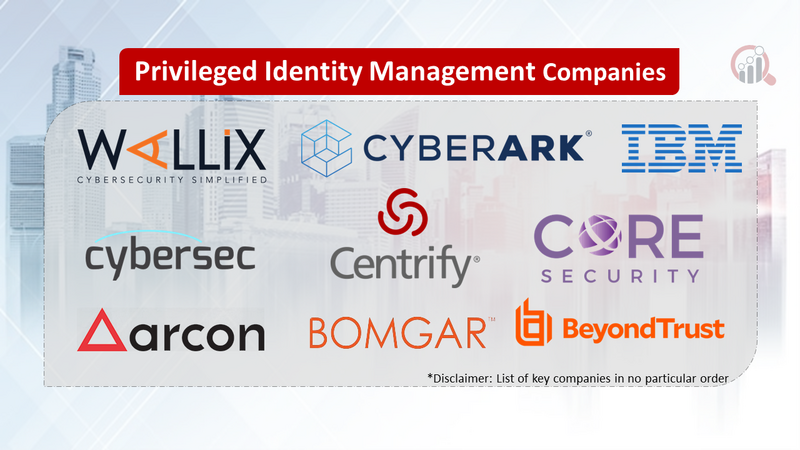 Privileged Identity Management Companies

WALLIX
CYBERSECURITY SIMPLIFIED

CYBERARK®

IBM

cybersec

Centrify®

CORE
SECURITY

arcon

BOMGAR™

BeyondTrust

*Disclaimer: List of key companies in no particular order