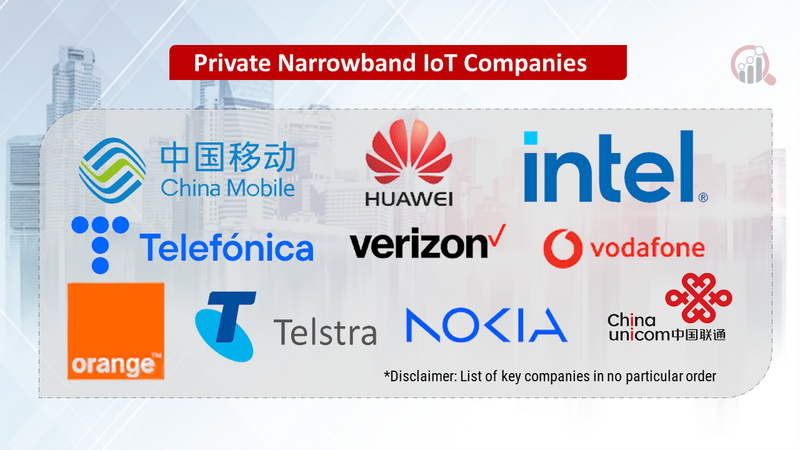 Private Narrowband IoT Companies

中国移动
China Mobile

HUAWEI

intel®

Telefónica

verizon✓

vodafone

orange™

Telstra

NOKIA

China unicom中国联通

*Disclaimer: List of key companies in no particular order