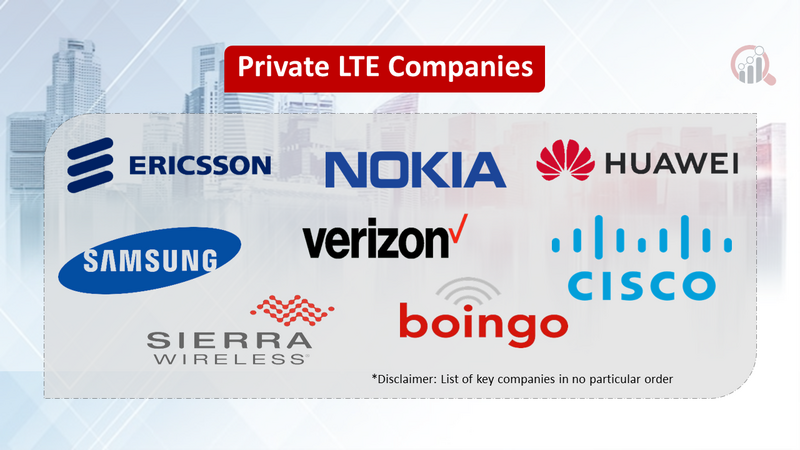 Private LTE Companies

ERICSSON

NOKIA

HUAWEI

SAMSUNG

verizon

CISCO

SIERRA WIRELESS

boingo

*Disclaimer: List of key companies in no particular order