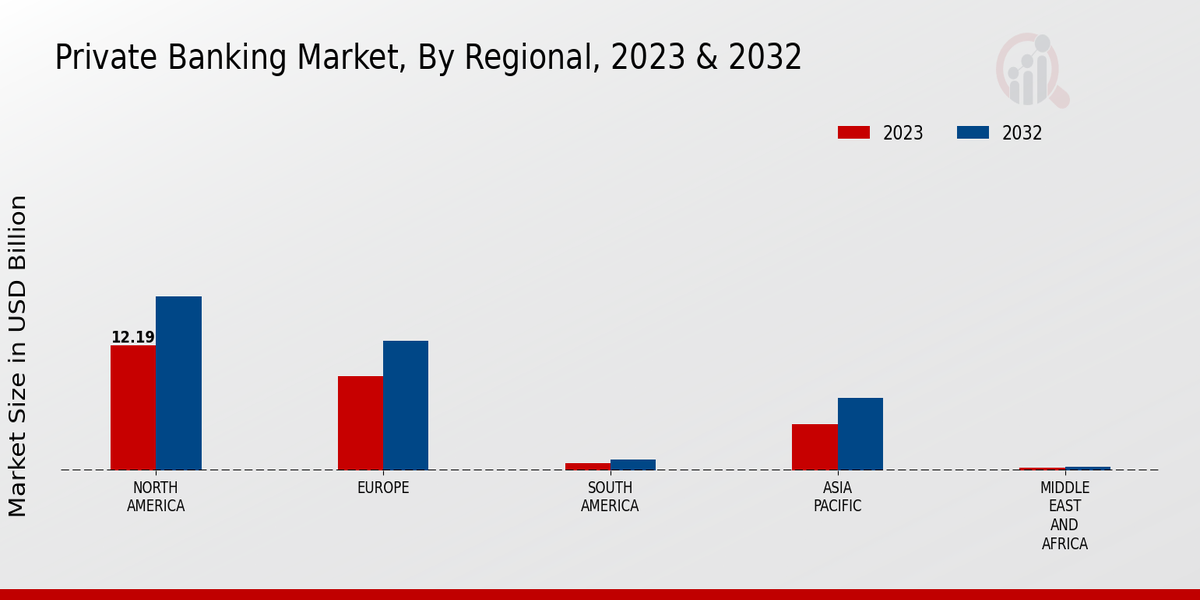 Private Banking Market, By Regional, 2023 & 2032

2023
2032

Market Size in USD Billion

12.19

NORTH AMERICA
EUROPE
SOUTH AMERICA
ASIA PACIFIC
MIDDLE EAST AND AFRICA