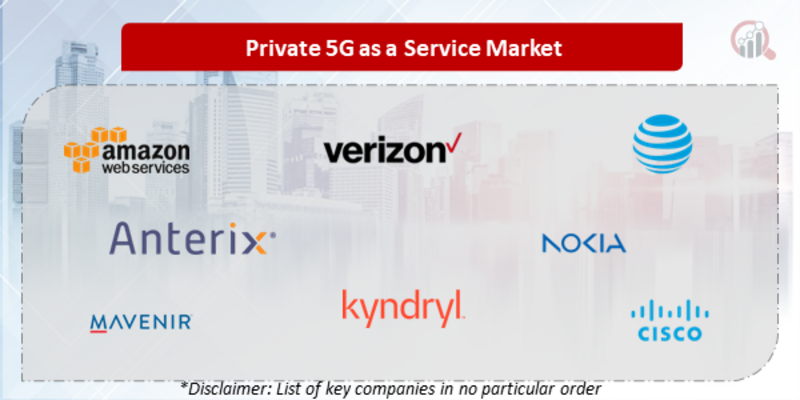 Private 5G as a Service Market

amazon web services

verizon

Anterix

NOKIA

MAVENIR

kyndryl

CISCO

*Disclaimer: List of key companies in no particular order