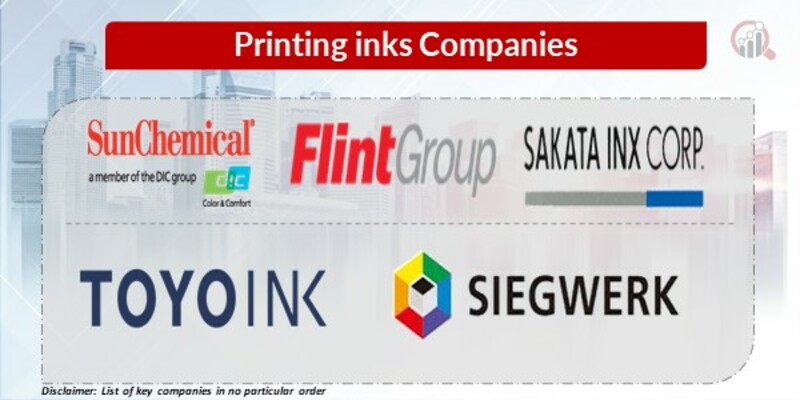 Printing inks Companies

SunChemical
a member of the DIC group
DIC
Color & Comfort

FlintGroup

SAKATA INX CORP.

TOYOINK

SIEGWERK

Disclaimer: List of key companies in no particular order