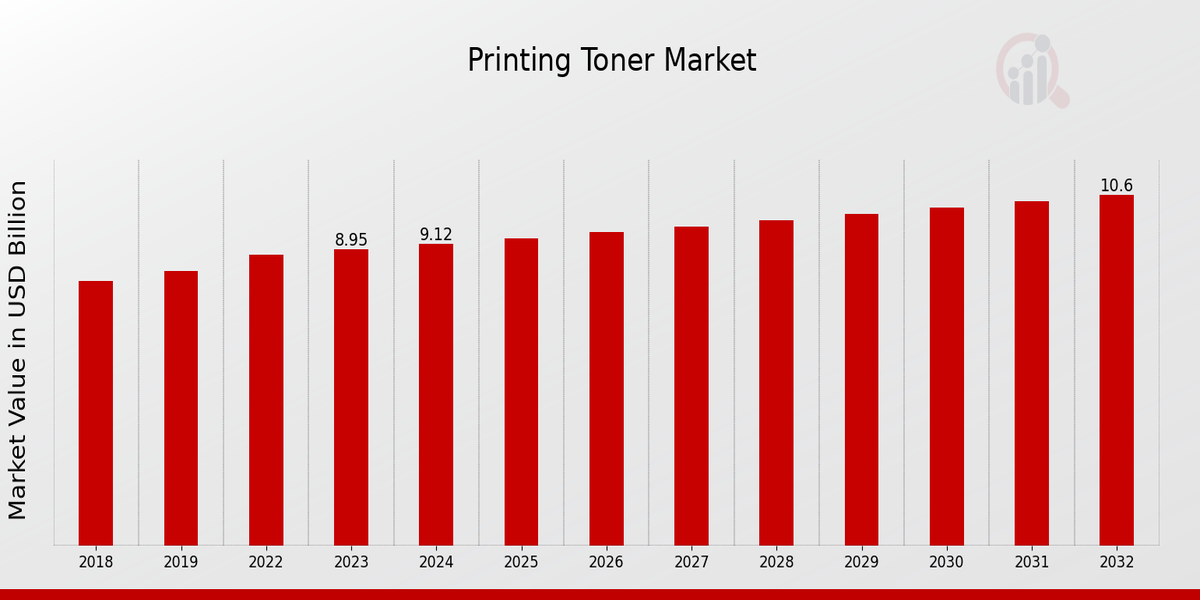 Printing Toner Market

Market Value in USD Billion

8.95
9.12
10.6

2018
2019
2022
2023
2024
2025
2026
2027
2028
2029
2030
2031
2032