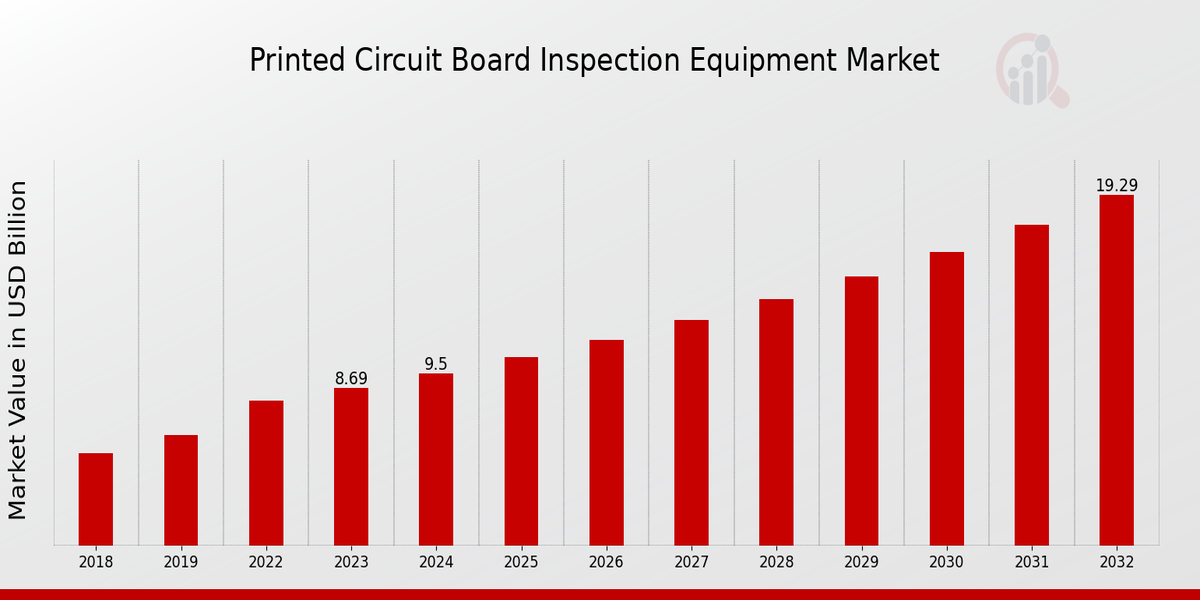 Printed Circuit Board Inspection Equipment Market

Market Value in USD Billion

8.69
9.5
19.29

2018
2019
2022
2023
2024
2025
2026
2027
2028
2029
2030
2031
2032