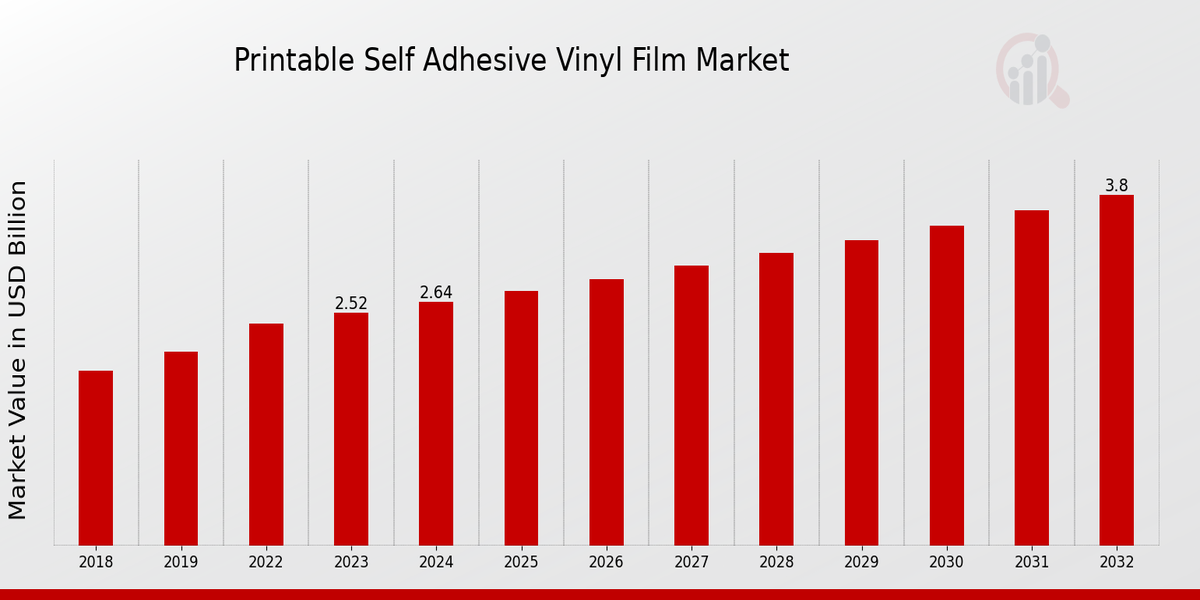 Printable Self Adhesive Vinyl Film Market

Market Value in USD Billion

2.52
2.64
3.8

2018
2019
2022
2023
2024
2025
2026
2027
2028
2029
2030
2031
2032