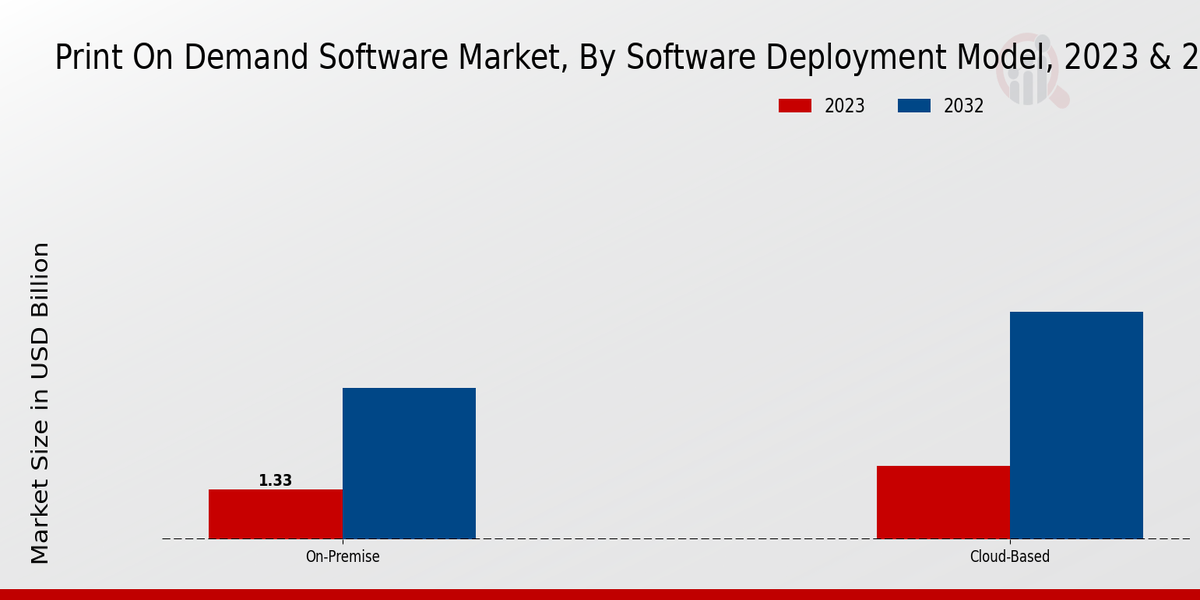 Print On Demand Software Market, By Software Deployment Model, 2023 & 2

2023
2032

Market Size in USD Billion

1.33

On-Premise

Cloud-Based