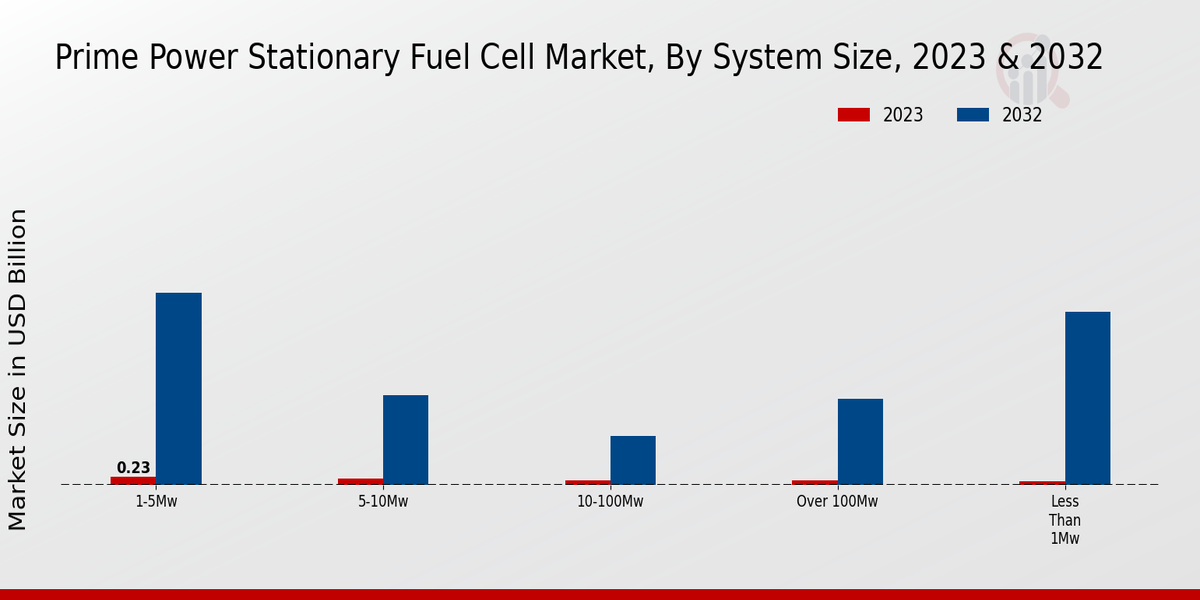 Prime Power Stationary Fuel Cell Market, By System Size, 2023 & 2032

2023
2032

Market Size in USD Billion

0.23

1-5Mw
5-10Mw
10-100Mw
Over 100Mw
Less Than 1Mw