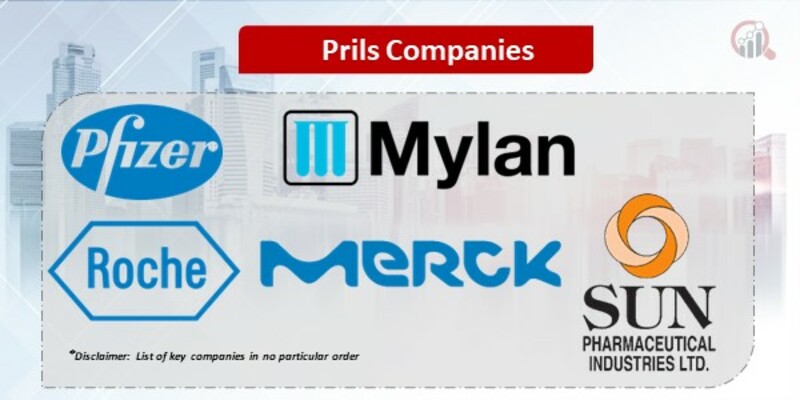 Prils Companies

Pfizer

Mylan

Roche

MERCK

SUN
PHARMACEUTICAL
INDUSTRIES LTD.

*Disclaimer: List of key companies in no particular order