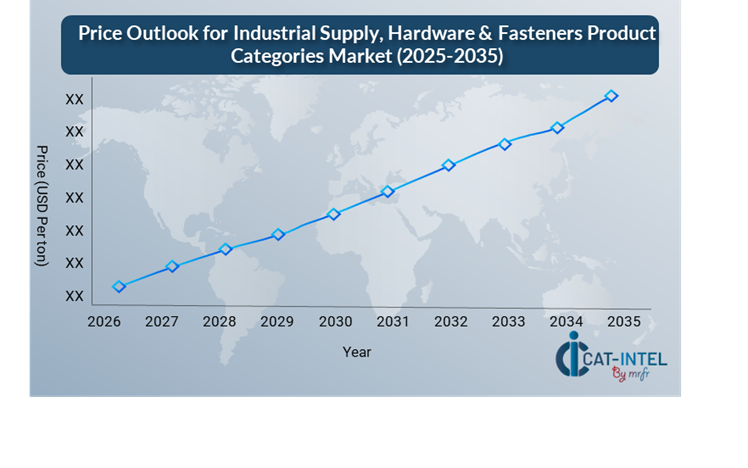 Price Outlook for Industrial Supply, Hardware & Fasteners Product Categories Market (2025-2035)

Price (USD Per ton)

XX
XX
XX
XX
XX
XX
XX

2026 2027 2028 2029 2030 2031 2032 2033 2034 2035

Year

CAT-INTEL
By mrfr