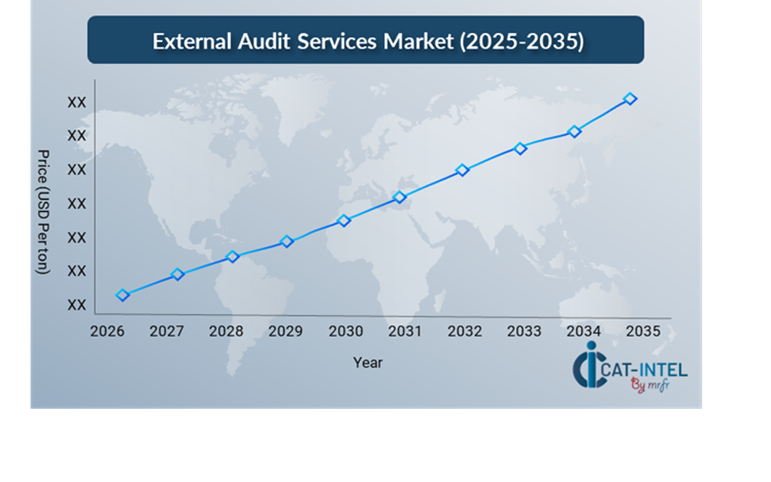 External Audit Services Market (2025-2035)

Price (USD Per ton)

XX
XX
XX
XX
XX
XX
XX

2026 2027 2028 2029 2030 2031 2032 2033 2034 2035

Year

CAT-INTEL
By mrfr