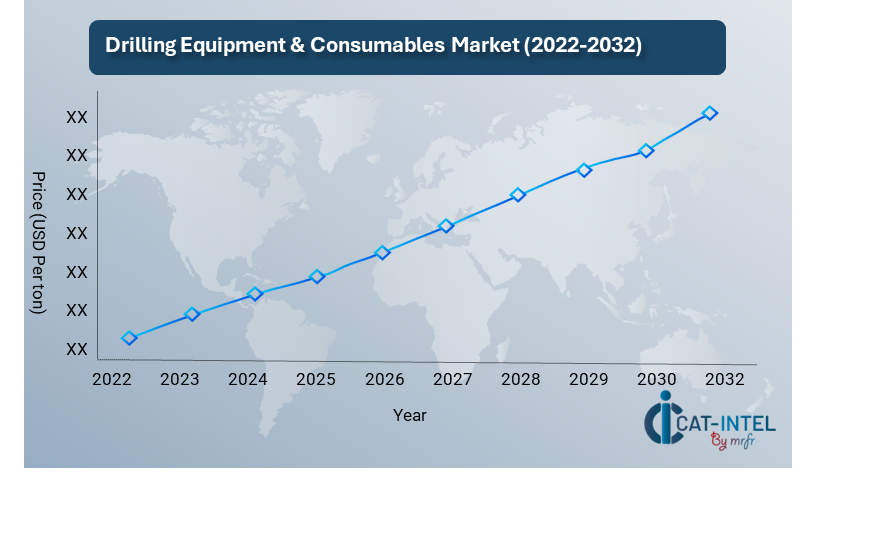 Drilling Equipment & Consumables Market (2022-2032)

Price (USD Per ton)

XX
XX
XX
XX
XX
XX
XX

2022 2023 2024 2025 2026 2027 2028 2029 2030 2032

Year

CAT-INTEL
By mrfr