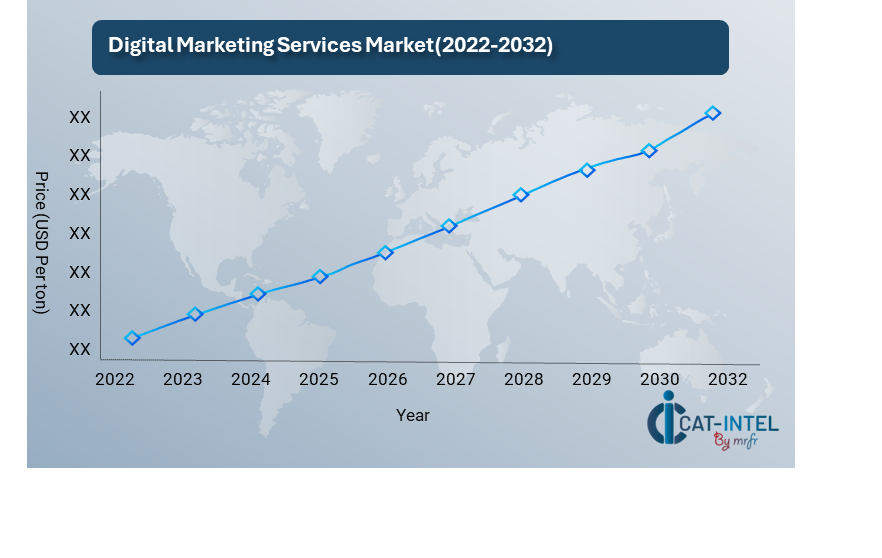 Digital Marketing Services Market(2022-2032)

Price (USD Per ton)

XX
XX
XX
XX
XX
XX
XX

2022 2023 2024 2025 2026 2027 2028 2029 2030 2032

Year

CAT-INTEL
By mrfr