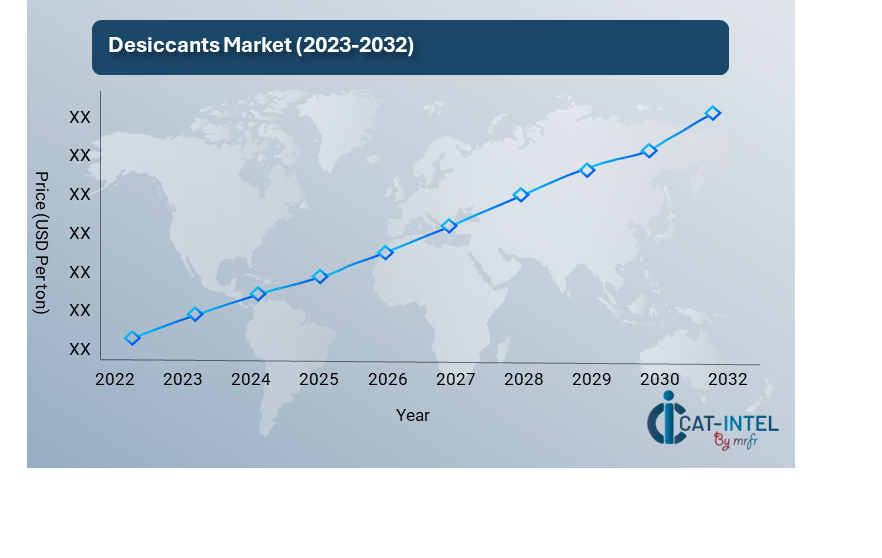 Desiccants Market (2023-2032)

Price (USD Per ton)

XX
XX
XX
XX
XX
XX
XX

2022 2023 2024 2025 2026 2027 2028 2029 2030 2032

Year

CAT-INTEL
By mrfr