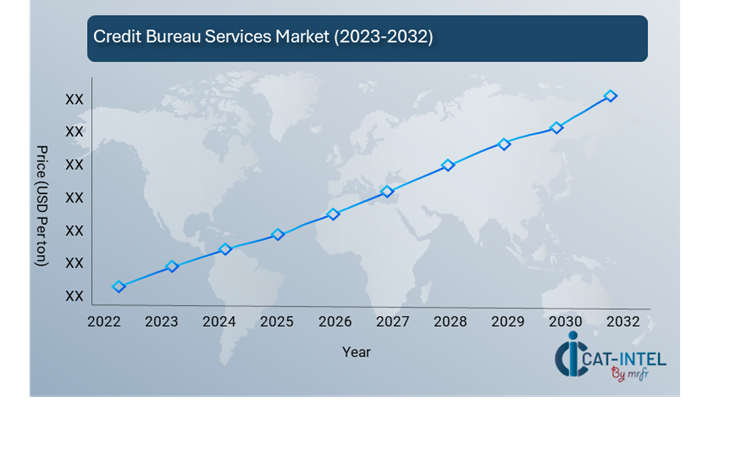 Credit Bureau Services Market (2023-2032)

Price (USD Per ton)

XX
XX
XX
XX
XX
XX
XX

2022 2023 2024 2025 2026 2027 2028 2029 2030 2032

Year

CAT-INTEL
By mrfr