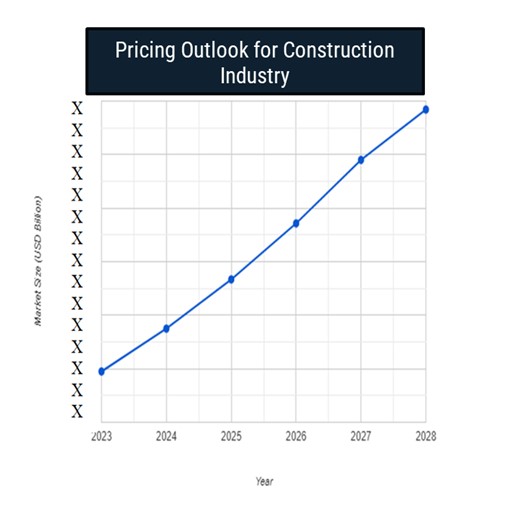 Pricing Outlook for Construction Industry

Market Size (USD Billion)

X
X
X
X
X
X
X
X
X
X
X
X
X
X
X

2023 2024 2025 2026 2027 2028

Year