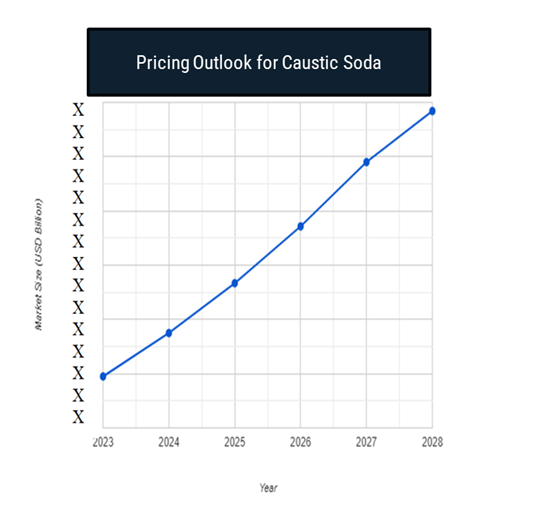 Pricing Outlook for Caustic Soda

Market Size (USD Billion)

X
X
X
X
X
X
X
X
X
X
X
X
X
X
X

2023 2024 2025 2026 2027 2028

Year