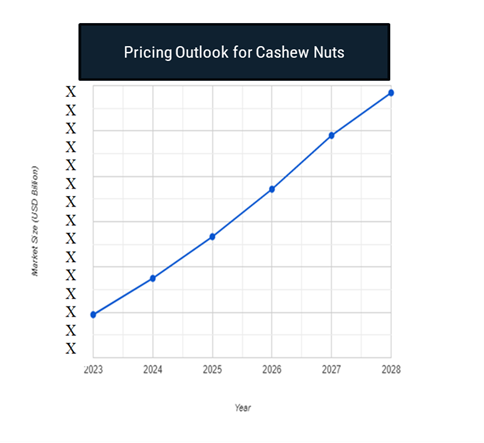 Pricing Outlook for Cashew Nuts

Market Size (USD Billion)

X
X
X
X
X
X
X
X
X
X
X
X
X
X
X

2023
2024
2025
2026
2027
2028

Year