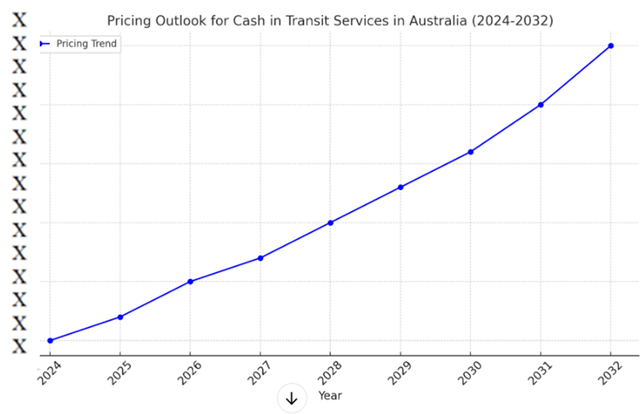 Pricing Outlook for Cash in Transit Services in Australia (2024-2032)

Pricing Trend

X
X
X
X
X
X
X
X
X
X
X
X
X
X
X

2024
2025
2026
2027
2028
2029
2030
2031
2032

Year