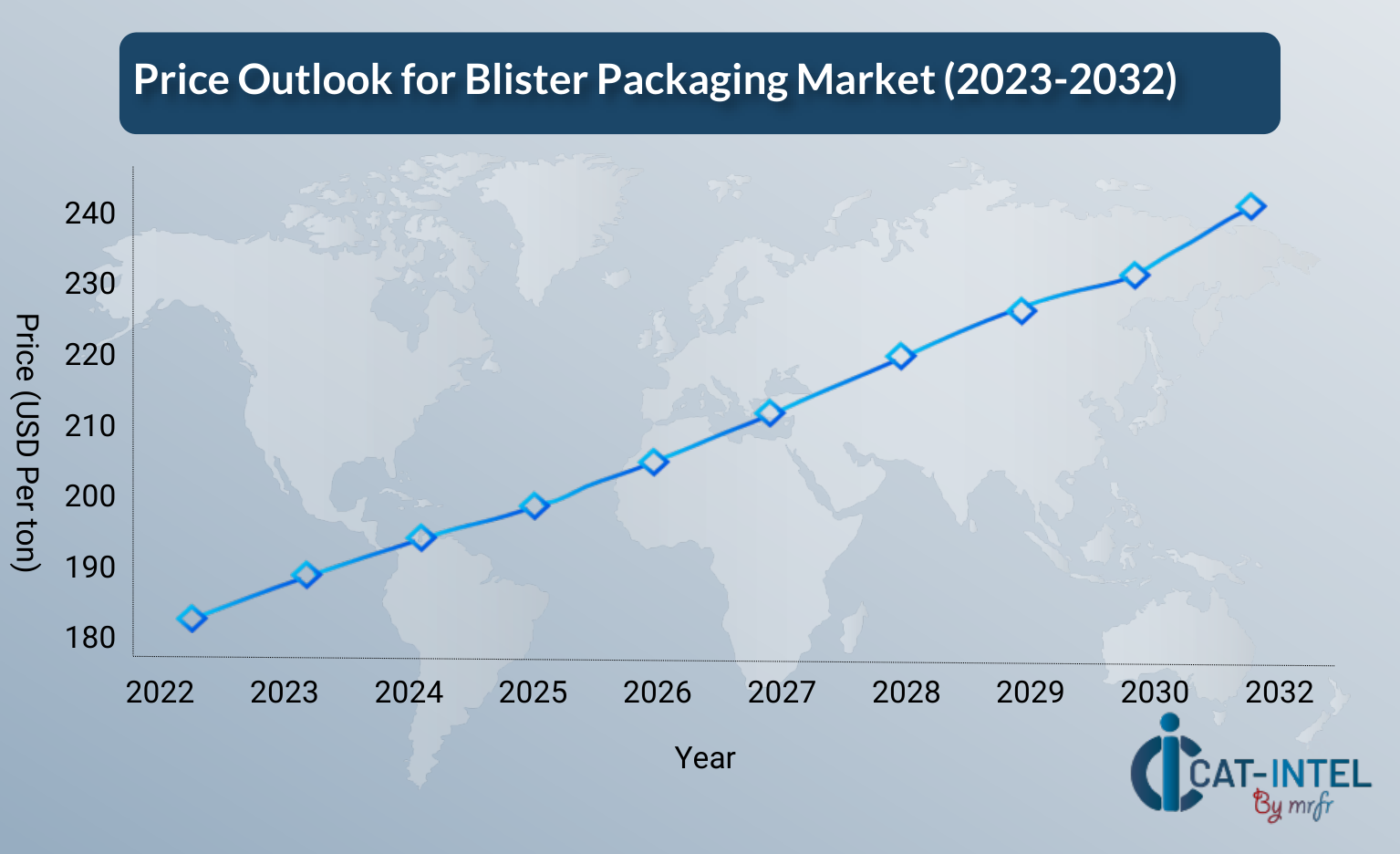 Price Outlook for Blister Packaging Market (2023-2032)

Price (USD Per ton)

240
230
220
210
200
190
180

2022 2023 2024 2025 2026 2027 2028 2029 2030 2032

Year

CAT-INTEL
By mrfr