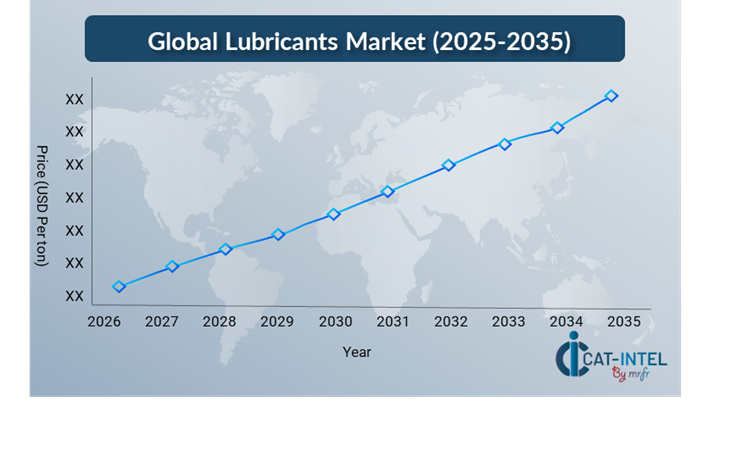 Global Lubricants Market (2025-2035)

Price (USD Per ton)

XX
XX
XX
XX
XX
XX
XX

2026 2027 2028 2029 2030 2031 2032 2033 2034 2035

Year

CAT-INTEL
By mrfr