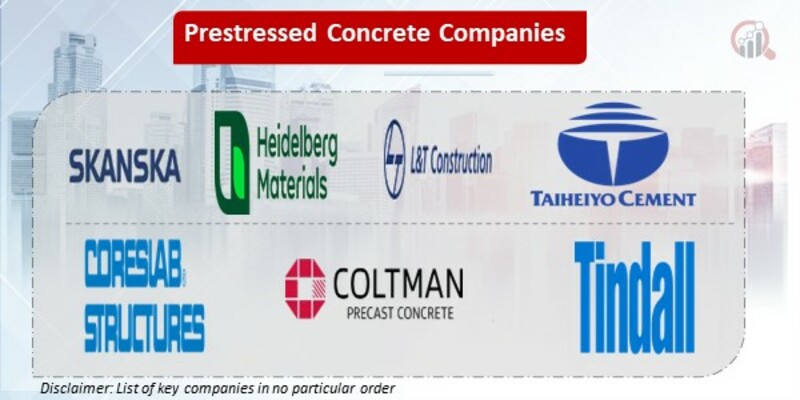 Prestressed Concrete Companies

SKANSKA

Heidelberg Materials

L&T Construction

TAIHEIYO CEMENT

CORESLAB STRUCTURES

COLTMAN PRECAST CONCRETE

Tindall

Disclaimer: List of key companies in no particular order