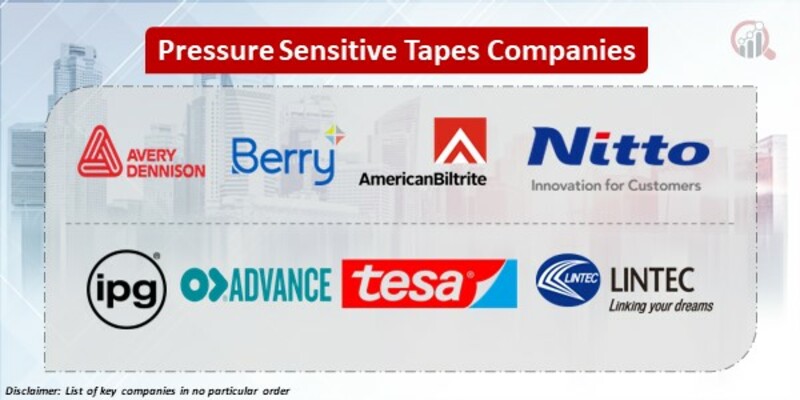 Pressure Sensitive Tapes Companies

AVERY DENNISON

Berry

AmericanBiltrite

Nitto
Innovation for Customers

ipg

ADVANCE

tesa

LINTEC
LINTEC
Linking your dreams

Disclaimer: List of key companies in no particular order