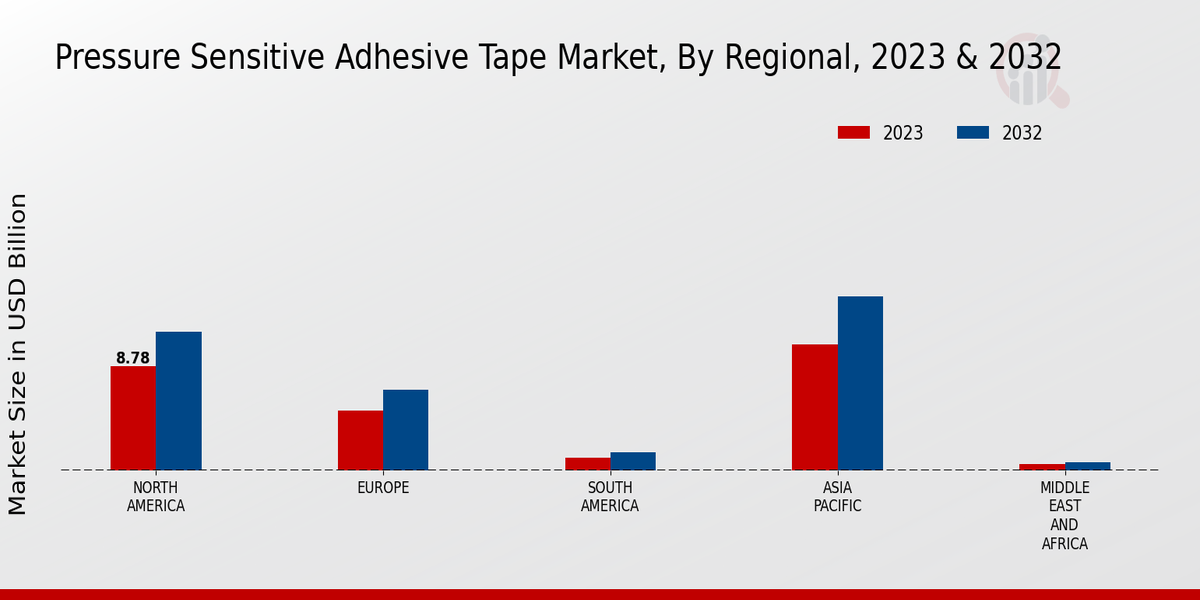 Pressure Sensitive Adhesive Tape Market, By Regional, 2023 & 2032

2023 2032

Market Size in USD Billion

8.78

NORTH AMERICA

EUROPE

SOUTH AMERICA

ASIA PACIFIC

MIDDLE EAST AND AFRICA