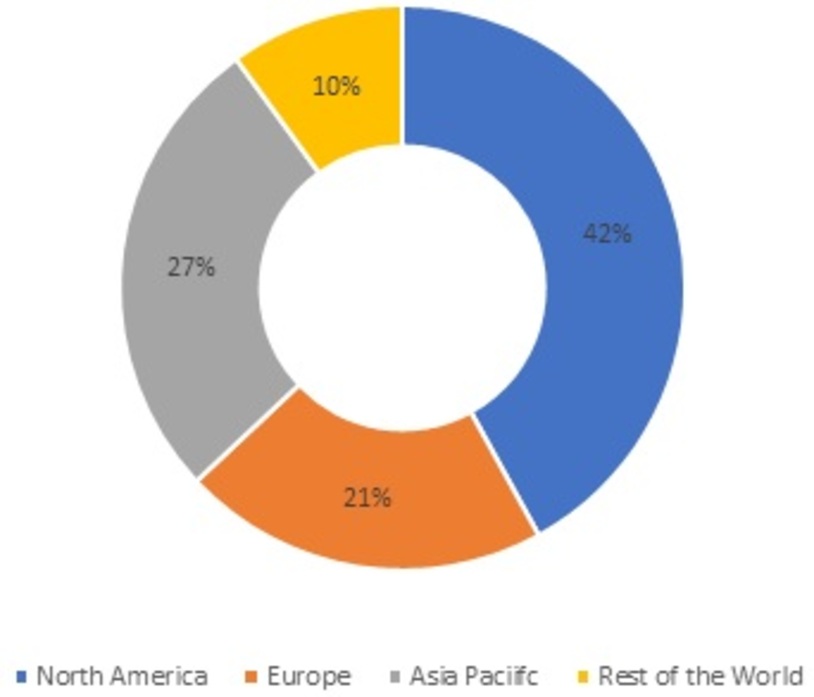 10%

42%

27%

21%

North America Europe Asia Paciifc Rest of the World