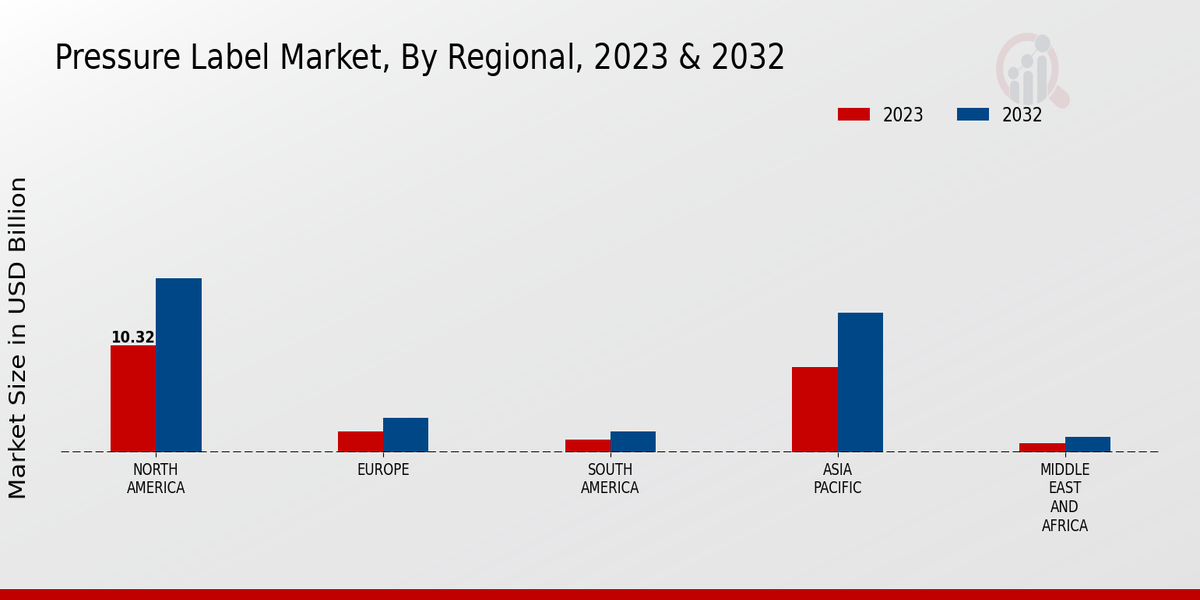 Pressure Label Market, By Regional, 2023 & 2032

2023 2032

Market Size in USD Billion

10.32

NORTH AMERICA

EUROPE

SOUTH AMERICA

ASIA PACIFIC

MIDDLE EAST AND AFRICA