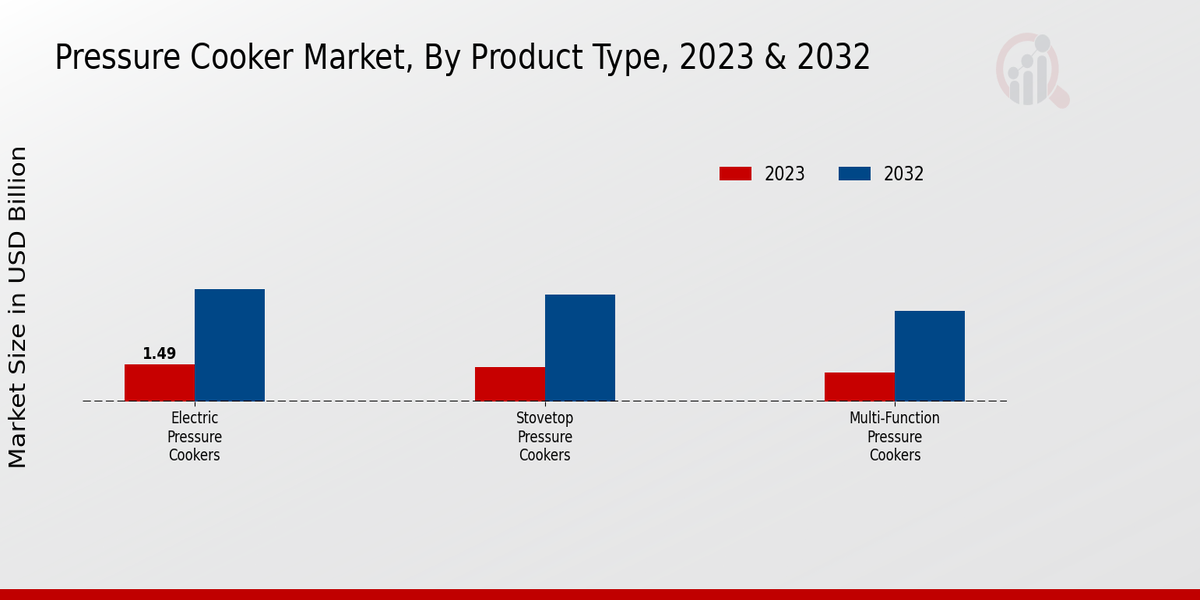 Pressure Cooker Market, By Product Type, 2023 & 2032

2023
2032

Market Size in USD Billion

1.49

Electric Pressure Cookers

Stovetop Pressure Cookers

Multi-Function Pressure Cookers