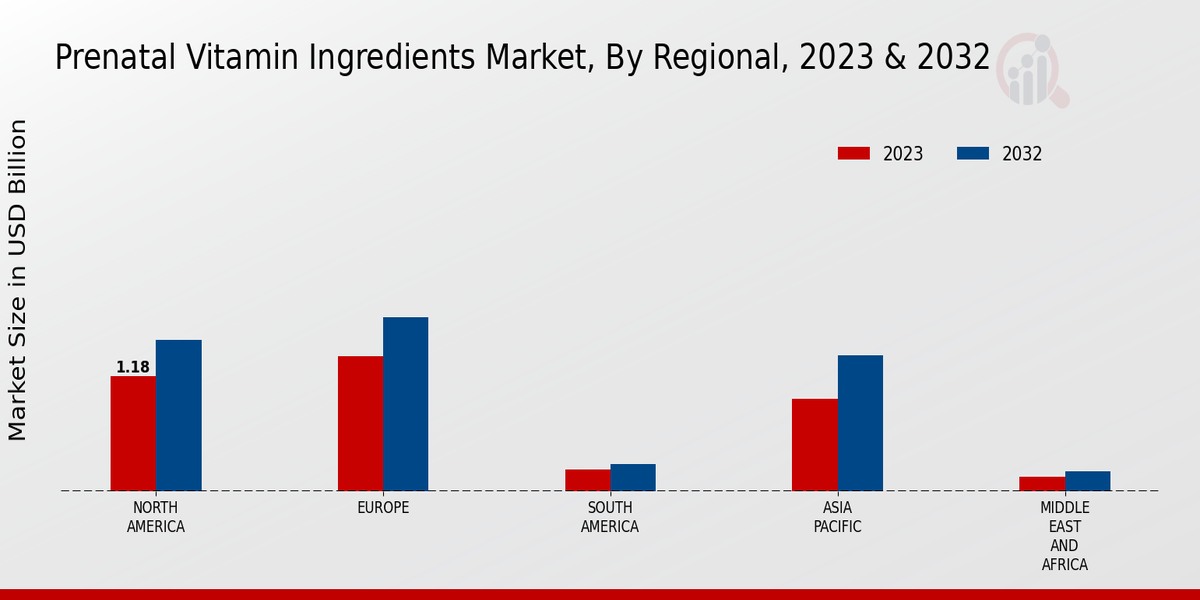 Prenatal Vitamin Ingredients Market, By Regional, 2023 & 2032

2023
2032

Market Size in USD Billion

1.18

NORTH AMERICA

EUROPE

SOUTH AMERICA

ASIA PACIFIC

MIDDLE EAST AND AFRICA