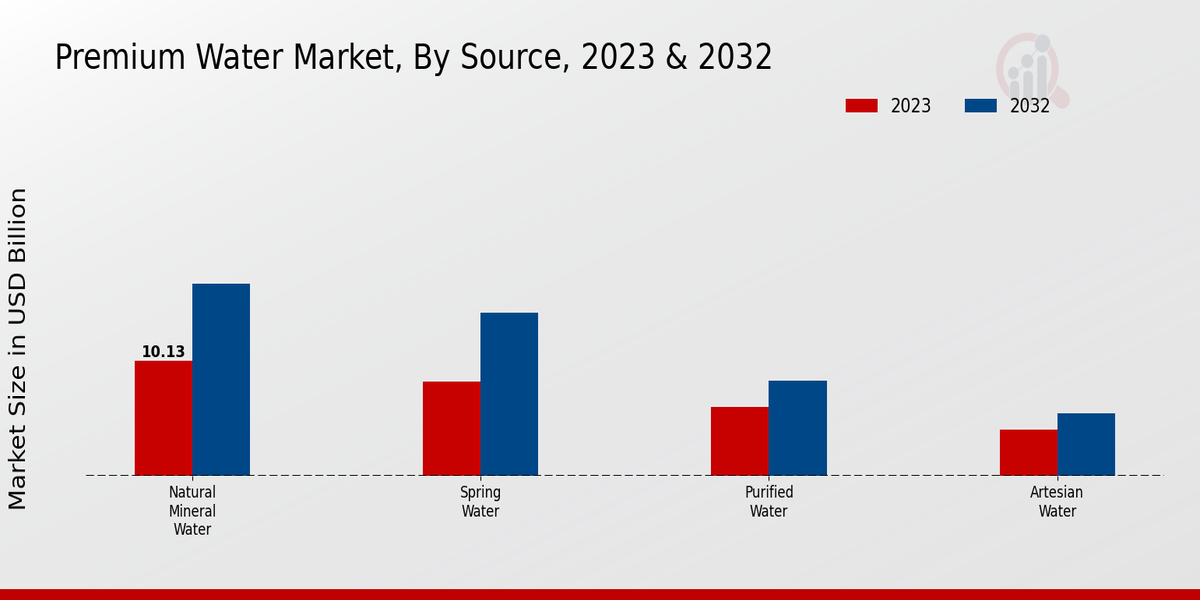 Premium Water Market, By Source, 2023 & 2032

2023
2032

Market Size in USD Billion

10.13

Natural Mineral Water

Spring Water

Purified Water

Artesian Water