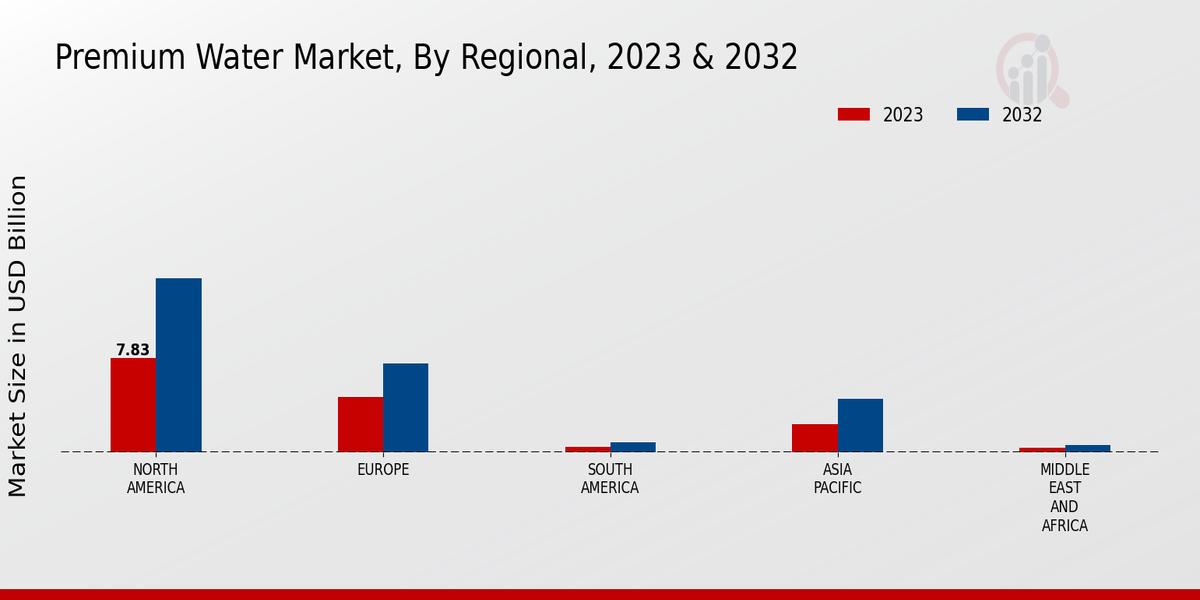 Premium Water Market, By Regional, 2023 & 2032

2023
2032

Market Size in USD Billion

7.83

NORTH AMERICA
EUROPE
SOUTH AMERICA
ASIA PACIFIC
MIDDLE EAST AND AFRICA