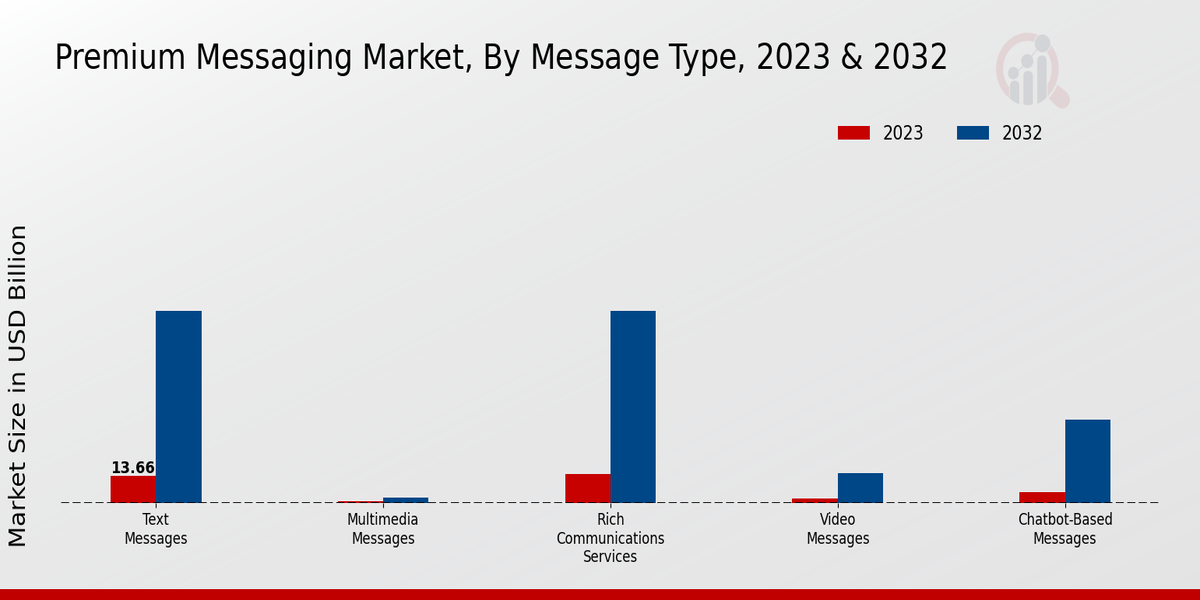 Premium Messaging Market, By Message Type, 2023 & 2032

2023
2032

Market Size in USD Billion

13.66

Text Messages

Multimedia Messages

Rich Communications Services

Video Messages

Chatbot-Based Messages