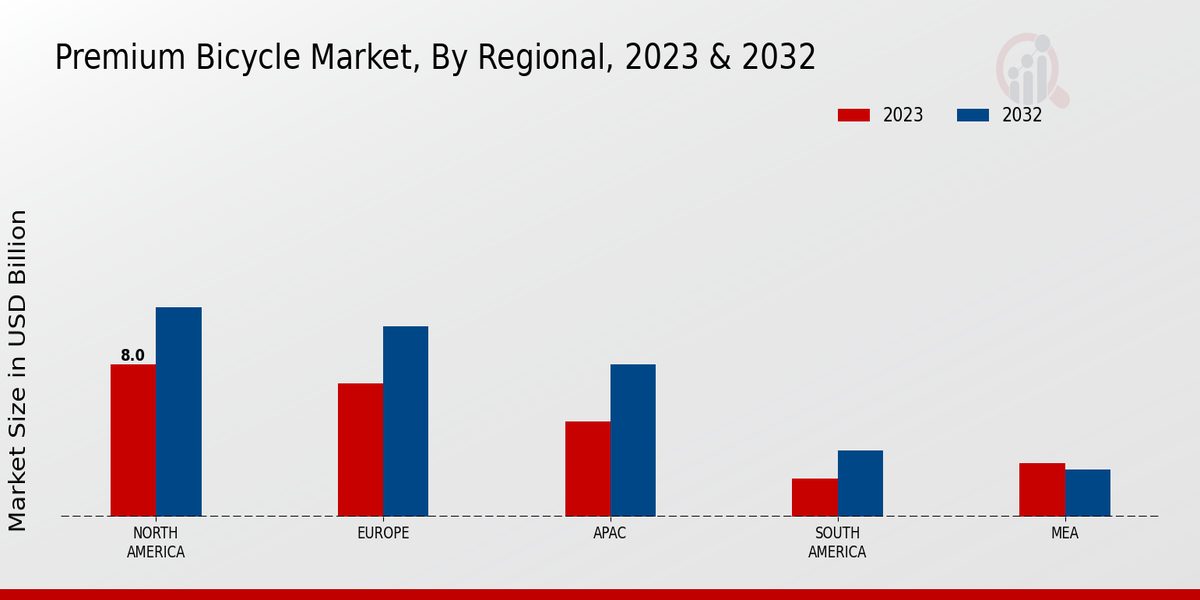 Premium Bicycle Market, By Regional, 2023 & 2032

2023
2032

Market Size in USD Billion

8.0

NORTH AMERICA
EUROPE
APAC
SOUTH AMERICA
MEA