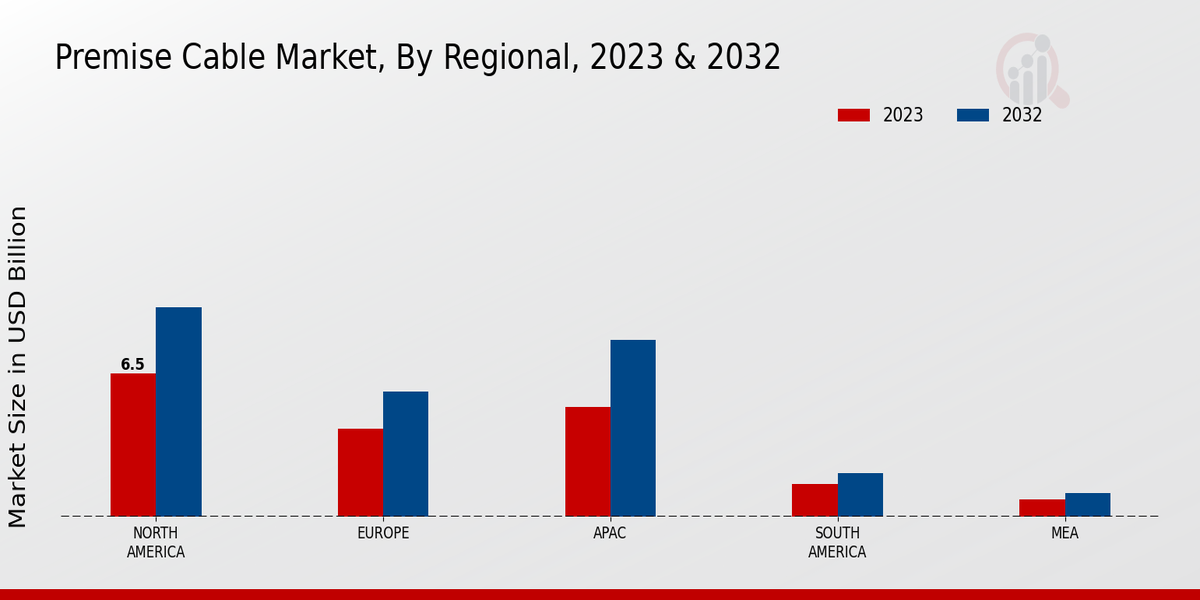 Premise Cable Market, By Regional, 2023 & 2032

2023
2032

Market Size in USD Billion

6.5

NORTH AMERICA
EUROPE
APAC
SOUTH AMERICA
MEA