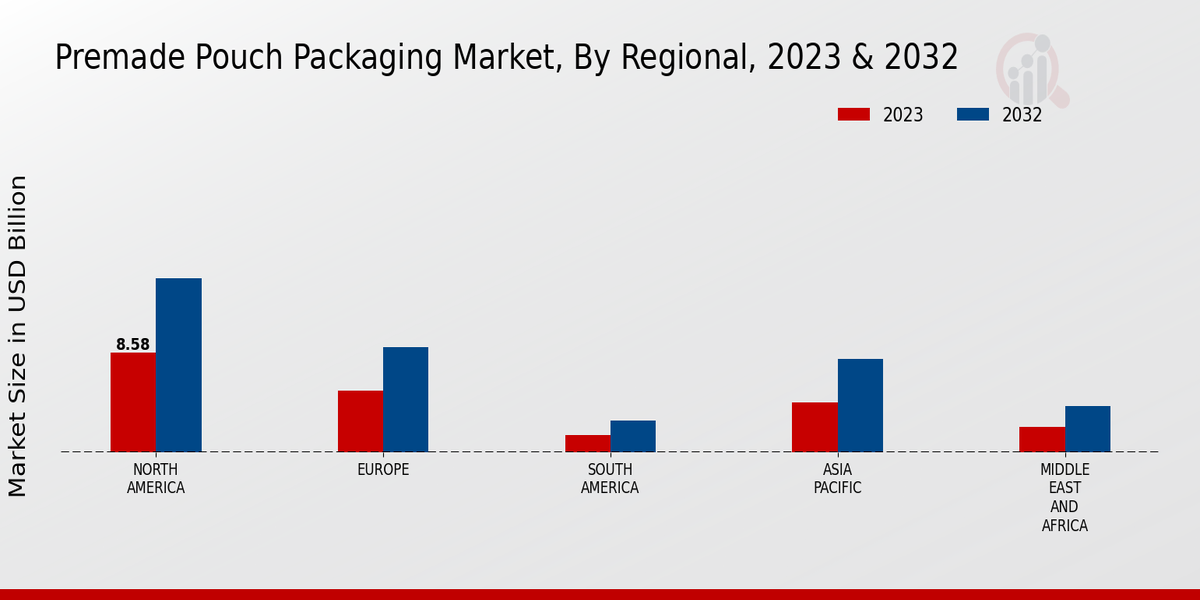 Premade Pouch Packaging Market, By Regional, 2023 & 2032

2023
2032

Market Size in USD Billion

8.58

NORTH AMERICA
EUROPE
SOUTH AMERICA
ASIA PACIFIC
MIDDLE EAST AND AFRICA