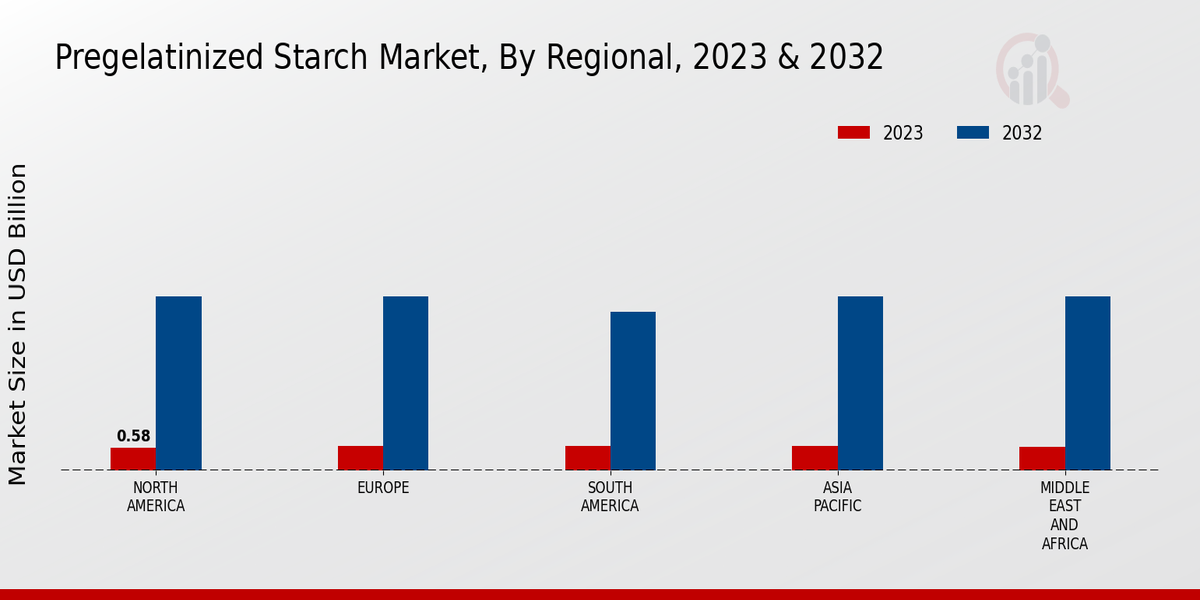 Pregelatinized Starch Market, By Regional, 2023 & 2032

2023
2032

Market Size in USD Billion

0.58

NORTH AMERICA
EUROPE
SOUTH AMERICA
ASIA PACIFIC
MIDDLE EAST AND AFRICA