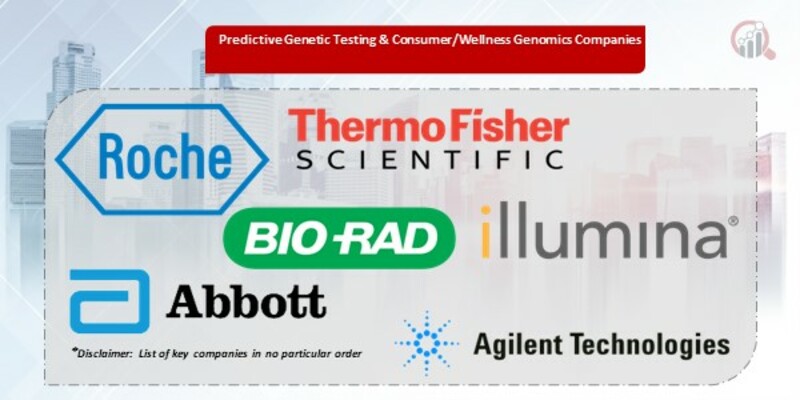 Predictive Genetic Testing & Consumer/Wellness Genomics Companies

Roche

ThermoFisher SCIENTIFIC

BIO-RAD

illumina®

Abbott

*Disclaimer: List of key companies in no particular order

Agilent Technologies