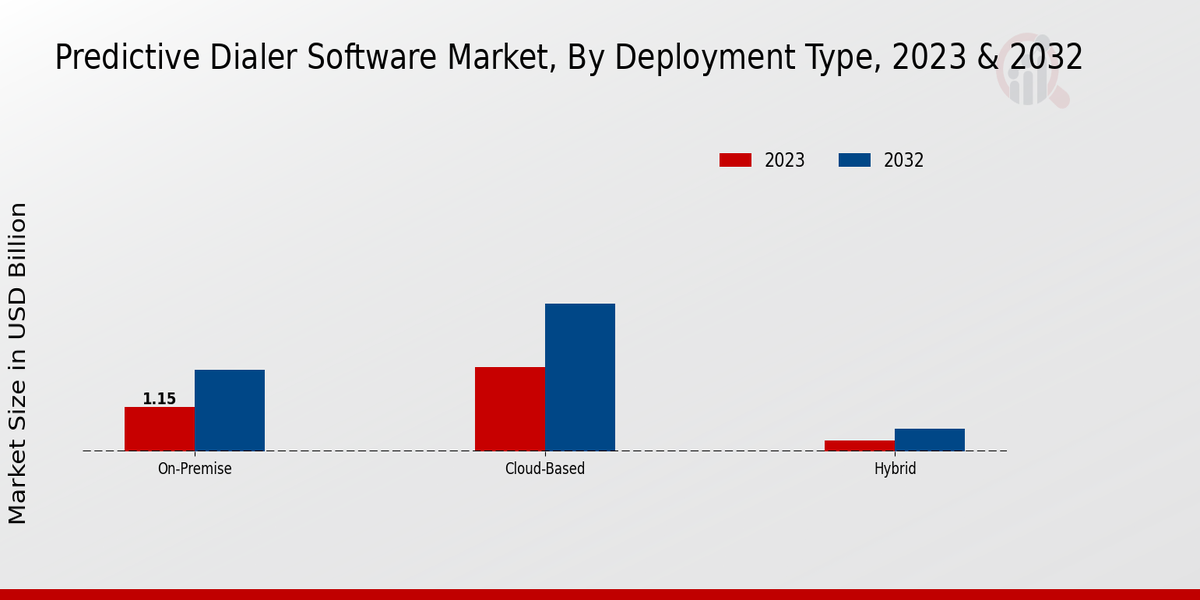 Predictive Dialer Software Market, By Deployment Type, 2023 & 2032

2023
2032

Market Size in USD Billion

1.15

On-Premise
Cloud-Based
Hybrid