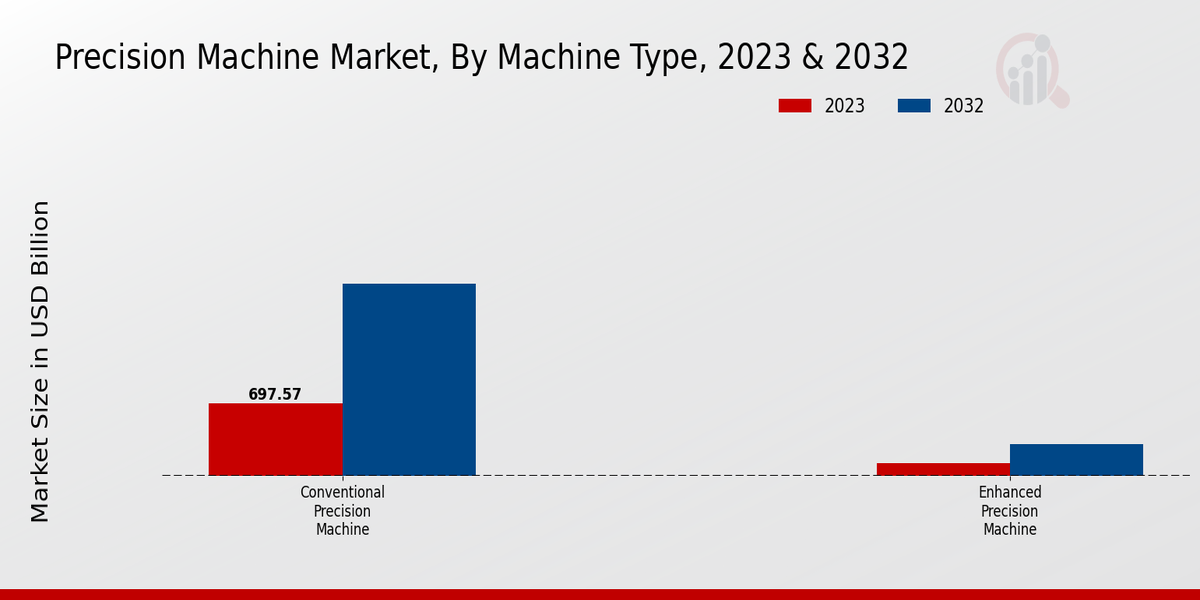 Precision Machine Market, By Machine Type, 2023 & 2032

2023
2032

Market Size in USD Billion

697.57

Conventional Precision Machine

Enhanced Precision Machine