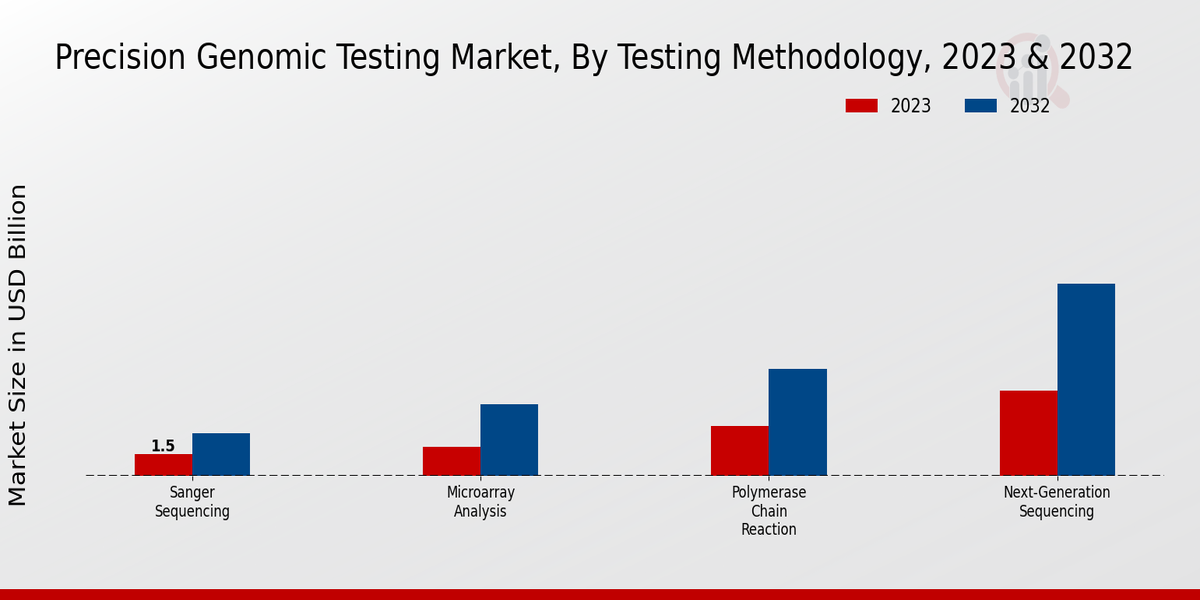 Precision Genomic Testing Market, By Testing Methodology, 2023 & 2032

2023
2032

Market Size in USD Billion

1.5

Sanger Sequencing
Microarray Analysis
Polymerase Chain Reaction
Next-Generation Sequencing