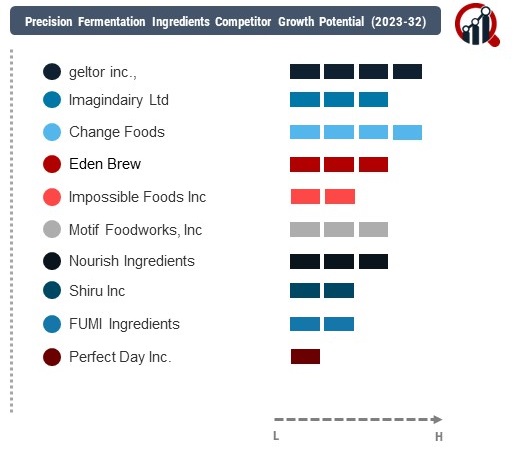 Precision Fermentation Ingredients Competitor Growth Potential (2023-32)

geltor inc.,

Imagindairy Ltd

Change Foods

Eden Brew

Impossible Foods Inc

Motif Foodworks, Inc

Nourish Ingredients

Shiru Inc

FUMI Ingredients

Perfect Day Inc.

L

H